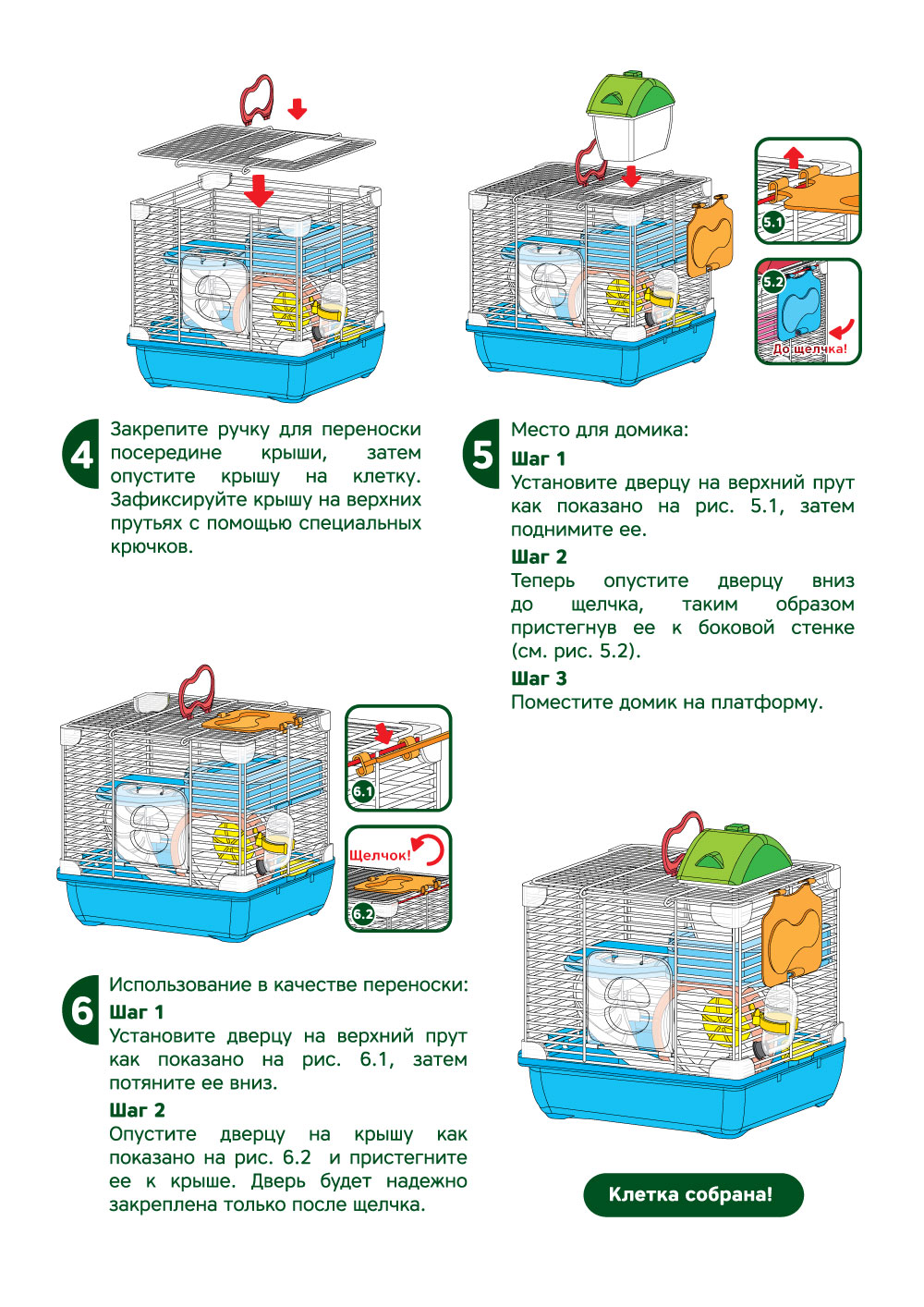 5.1

5.2

До щелчка!

4

Закрепите ручку для переноски посередине крыши, затем опустите крышу на клетку. Зафиксируйте крышу на верхних прутьях с помощью специальных крючков.

5

Место для домика:

Шаг 1

Установите дверцу на верхний прут как показано на рис. 5.1, затем поднимите ее.

Шаг 2

Теперь опустите дверцу вниз до щелчка, таким образом пристегнув ее к боковой стенке (см. рис. 5.2).

Шаг 3

Поместите домик на платформу.

6.1

Щелчок!

6.2

6

Использование в качестве переноски:

Шаг 1

Установите дверцу на верхний прут как показано на рис. 6.1, затем потяните ее вниз.

Шаг 2

Опустите дверцу на крышу как показано на рис. 6.2 и пристегните ее к крыше. Дверь будет надежно закреплена только после щелчка.

Клетка собрана!