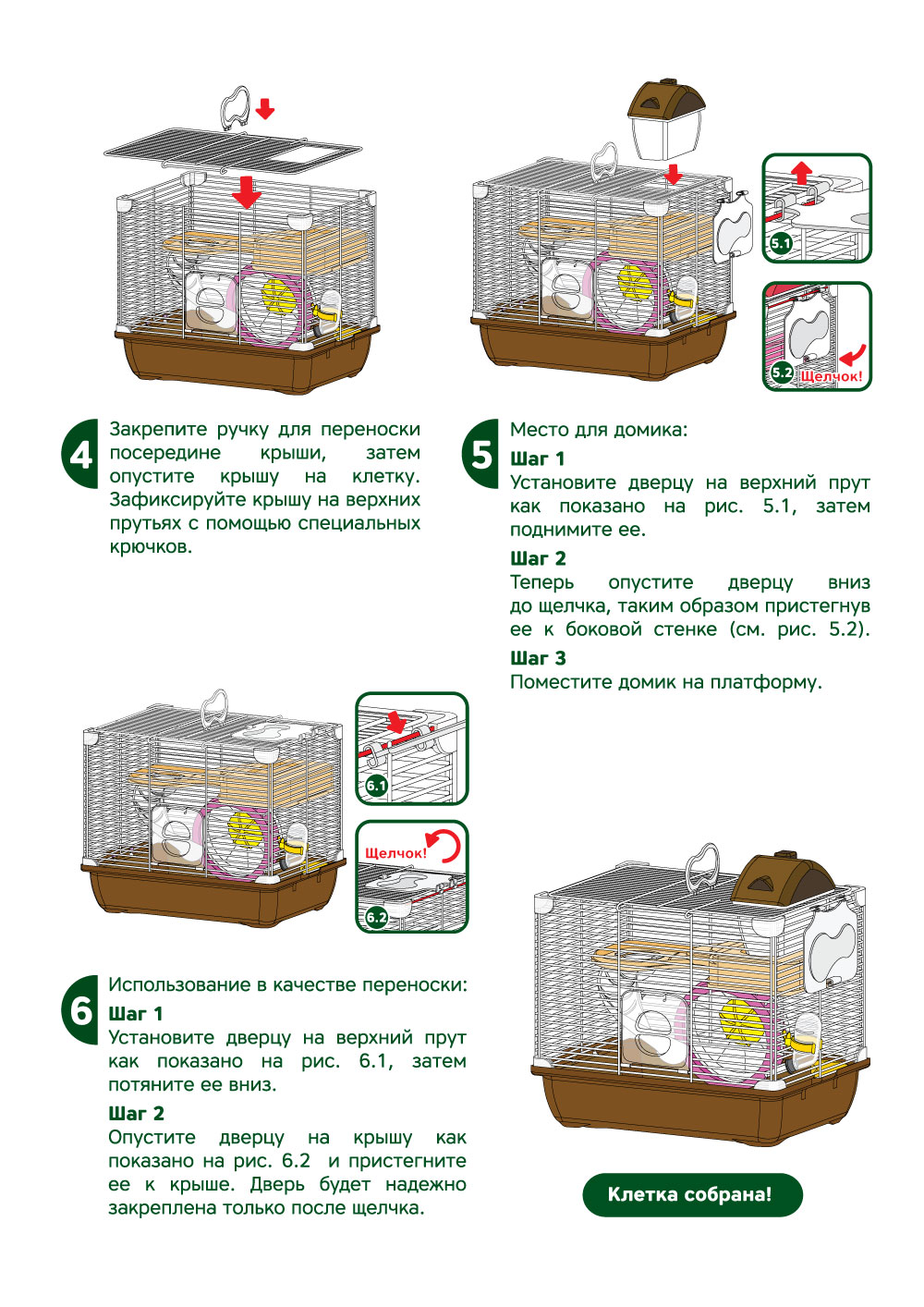 5.1

5.2 Щелчок!

4

Закрепите ручку для переноски посередине крыши, затем опустите крышу на клетку. Зафиксируйте крышу на верхних прутьях с помощью специальных крючков.

5

Место для домика:

Шаг 1
Установите дверцу на верхний прут как показано на рис. 5.1, затем поднимите ее.

Шаг 2
Теперь опустите дверцу вниз до щелчка, таким образом пристегнув ее к боковой стенке (см. рис. 5.2).

Шаг 3
Поместите домик на платформу.

6.1

Щелчок!

6.2

6

Использование в качестве переноски:

Шаг 1
Установите дверцу на верхний прут как показано на рис. 6.1, затем потяните ее вниз.

Шаг 2
Опустите дверцу на крышу как показано на рис. 6.2 и пристегните ее к крыше. Дверь будет надежно закреплена только после щелчка.

Клетка собрана!